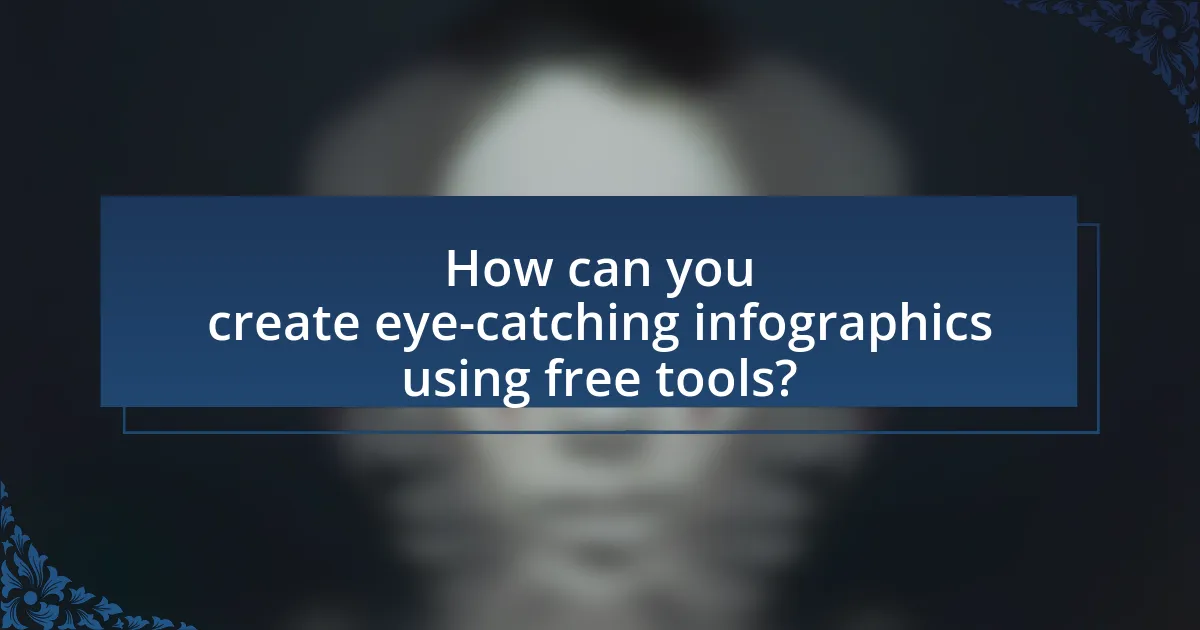 How can you create eye-catching infographics using free tools?