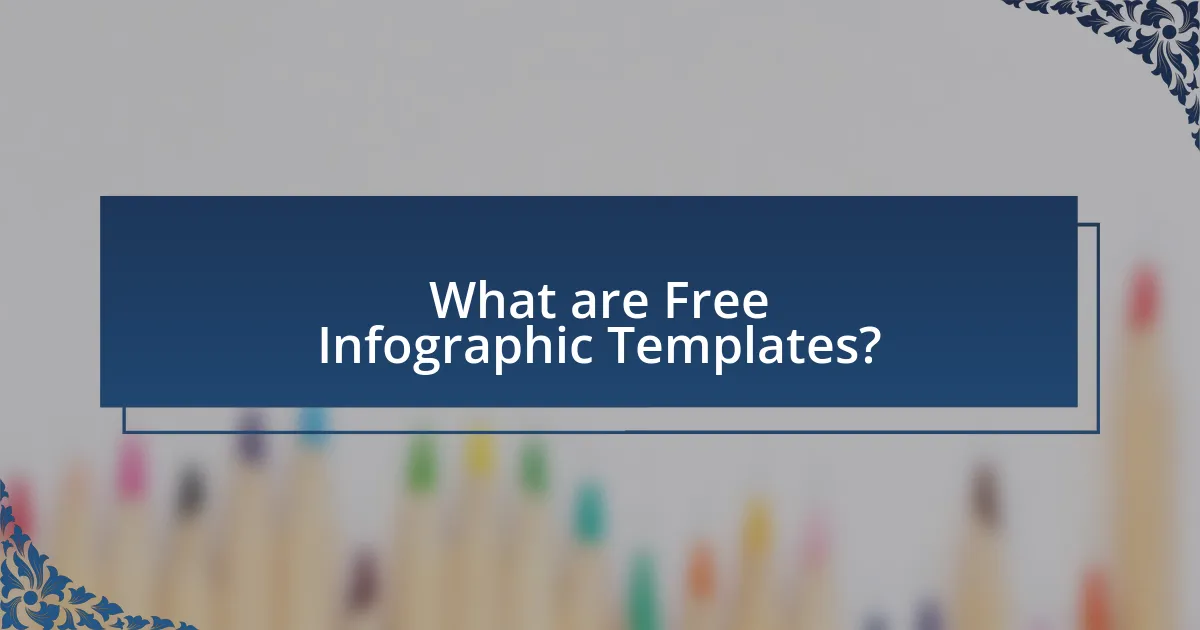 What are Free Infographic Templates?